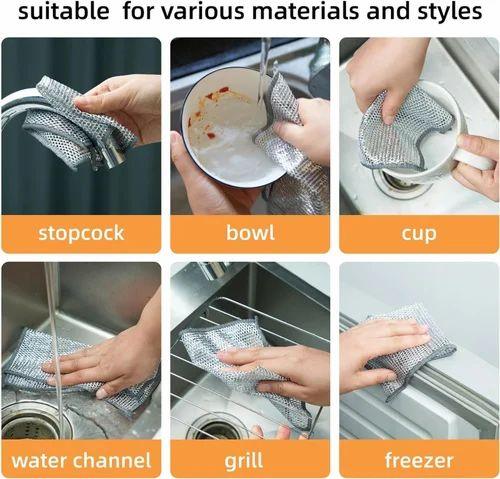 suitable for various materials and styles

stopcock

bowl

cup

water channel

grill

freezer